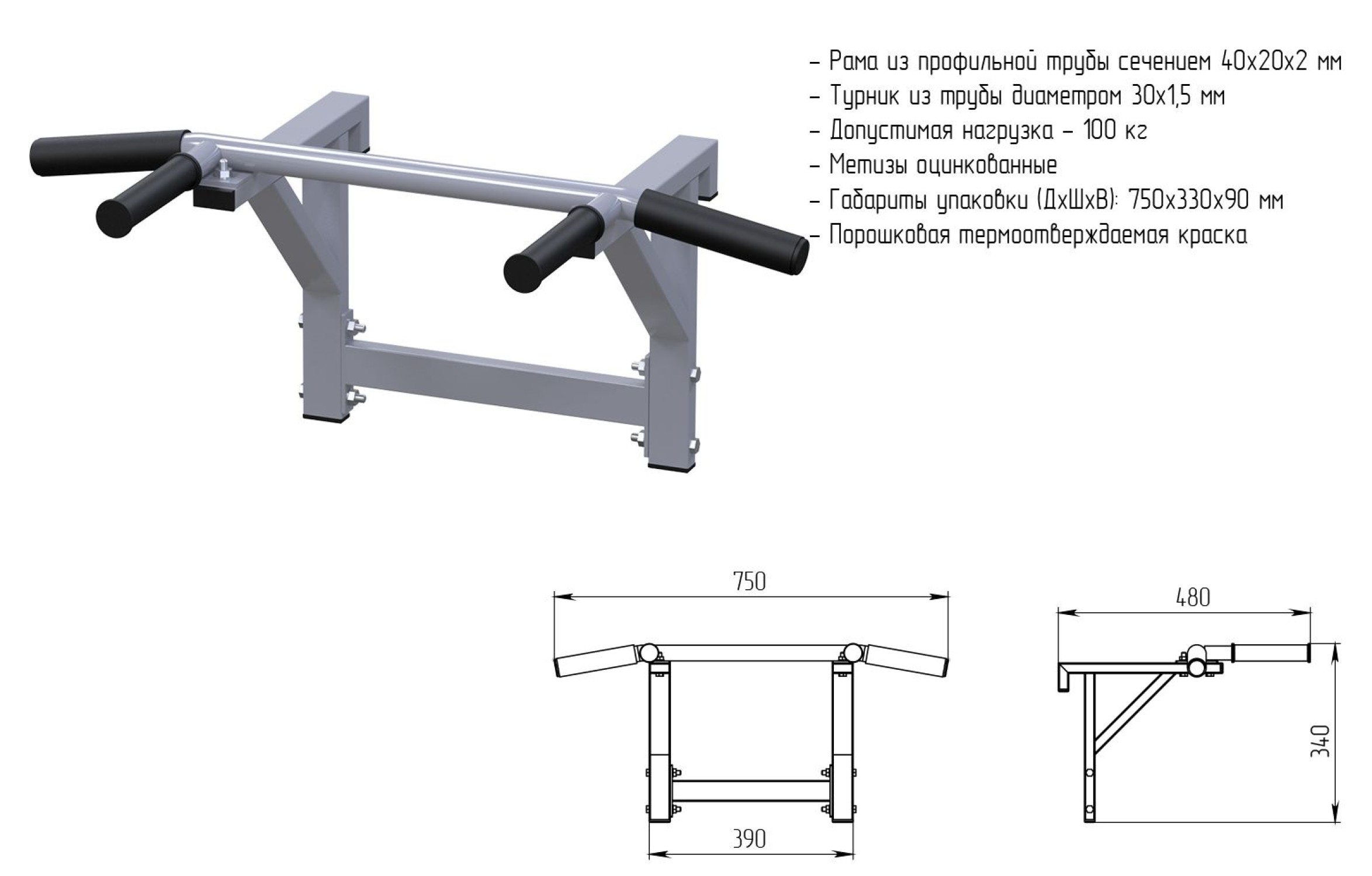 – Рама из профильной трубы сечением 40х20х2 мм
– Турник из трубы диаметром 30х1,5 мм
– Допустимая нагрузка – 100 кг
– Метизы оцинкованные
– Габариты упаковки (ДхШхВ): 750х330х90 мм
– Порошковая термоотверждаемая краска

750

390

480

340