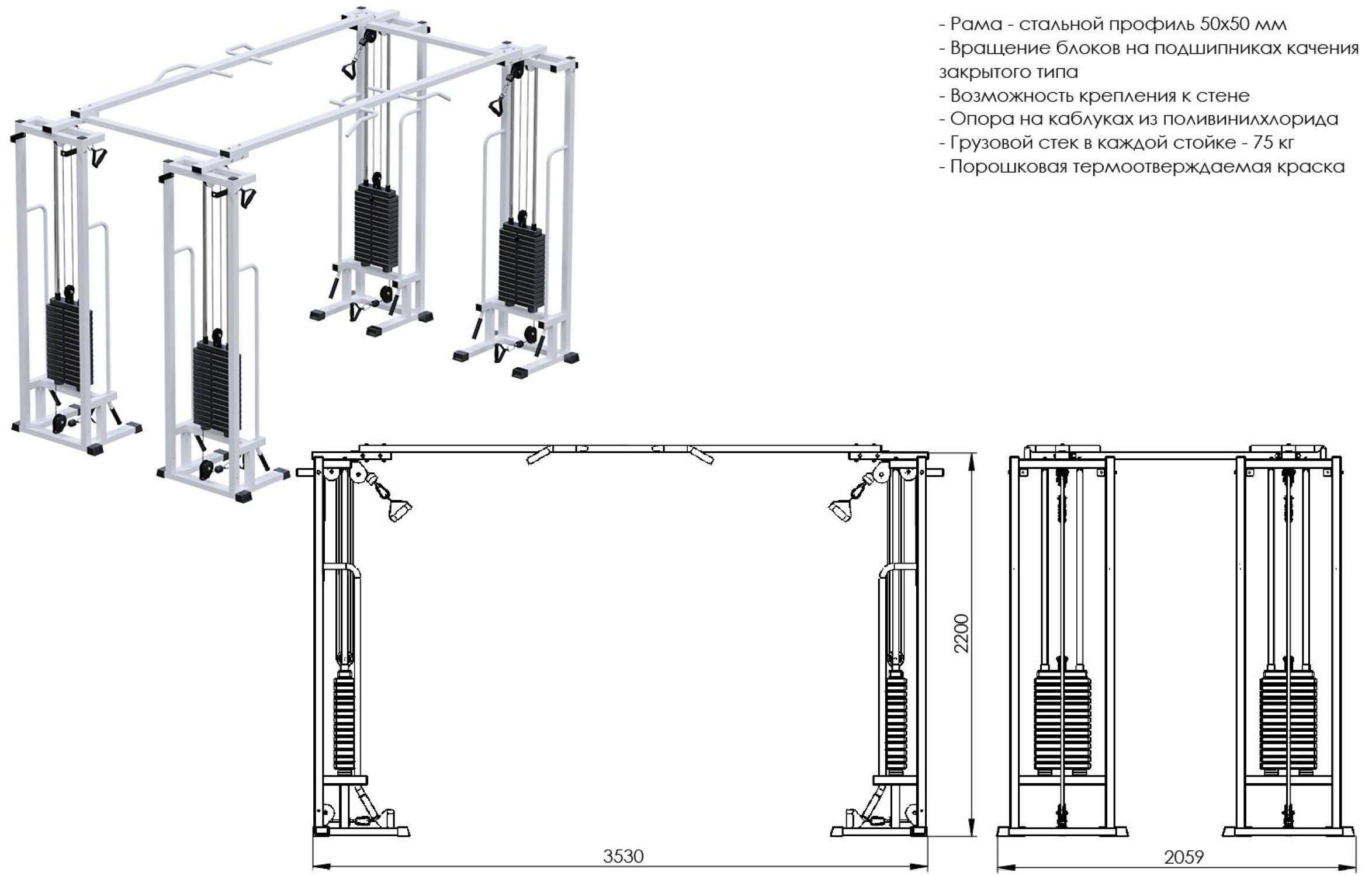 - Рама - стальной профиль 50х50 мм
- Вращение блоков на подшипниках качения закрытого типа
- Возможность крепления к стене
- Опора на каблуках из поливинилхлорида
- Грузовой стек в каждой стойке - 75 кг
- Порошковая термоотверждаемая краска

2200

3530

2059