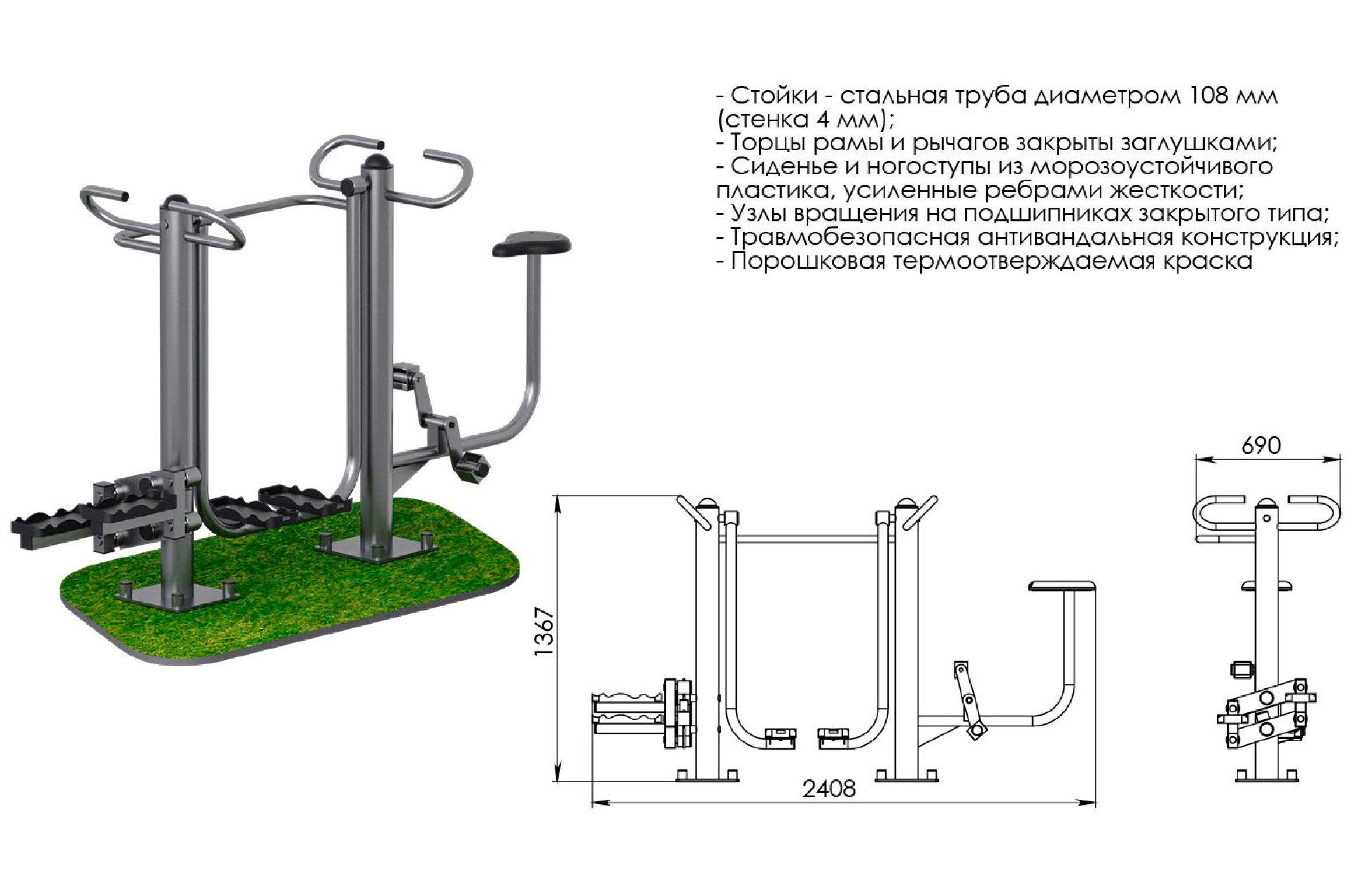 - Стойки - стальная труба диаметром 108 мм (стенка 4 мм);
- Торцы рамы и рычагов закрыты заглушками;
- Сиденье и ногоступы из морозоустойчивого пластика, усиленные ребрами жесткости;
- Узлы вращения на подшипниках закрытого типа;
- Травмобезопасная антивандальная конструкция;
- Порошковая термоотверждаемая краска

690

1367

2408