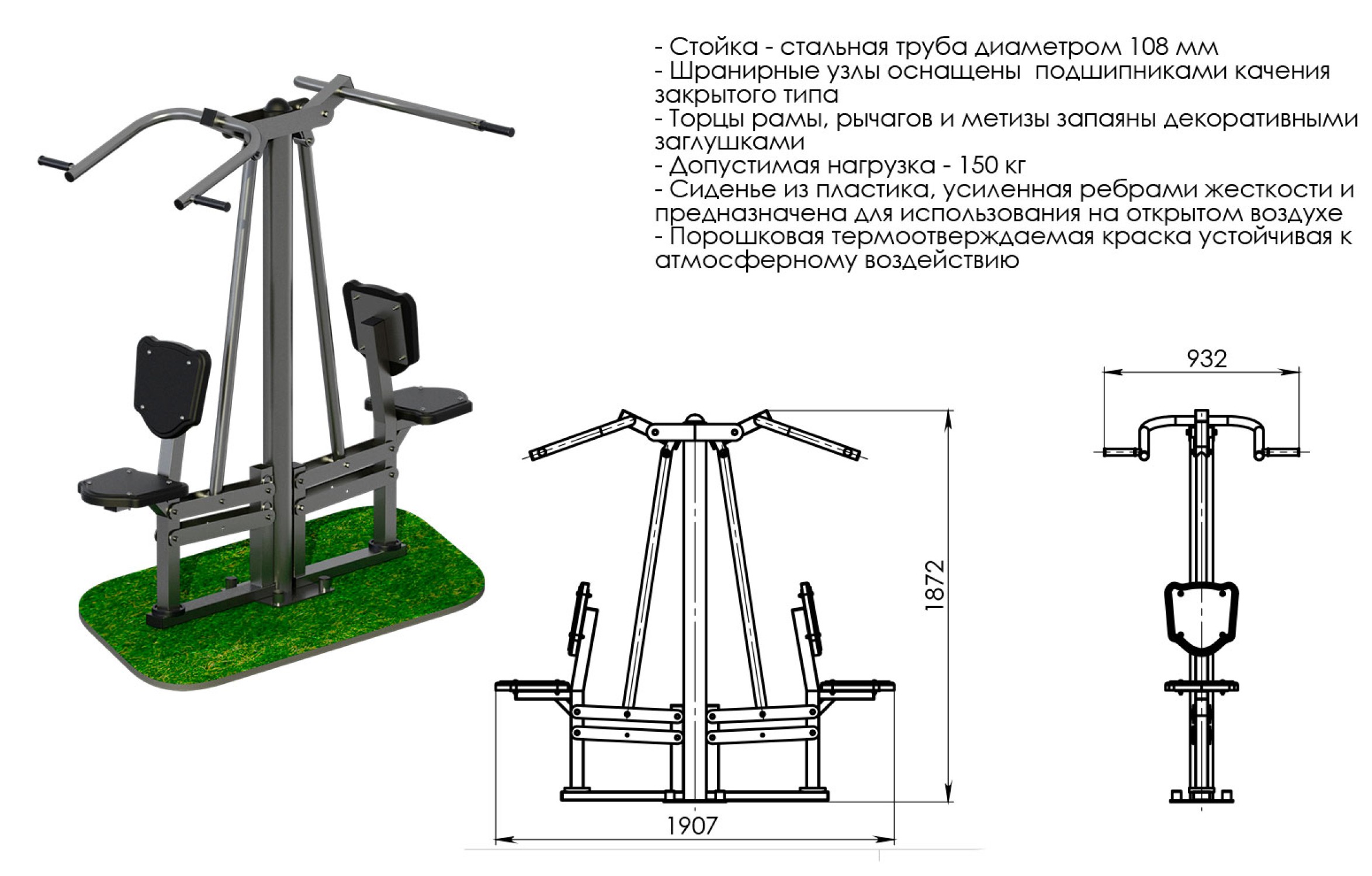 - Стойка - стальная труба диаметром 108 мм
- Шранирные узлы оснащены  подшипниками качения закрытого типа
- Торцы рамы, рычагов и метизы запаяны декоративными заглушками
- Допустимая нагрузка - 150 кг
- Сиденье из пластика, усиленная ребрами жесткости и предназначена для использования на открытом воздухе
- Порошковая термоотверждаемая краска устойчивая к атмосферному воздействию

932

1872

1907