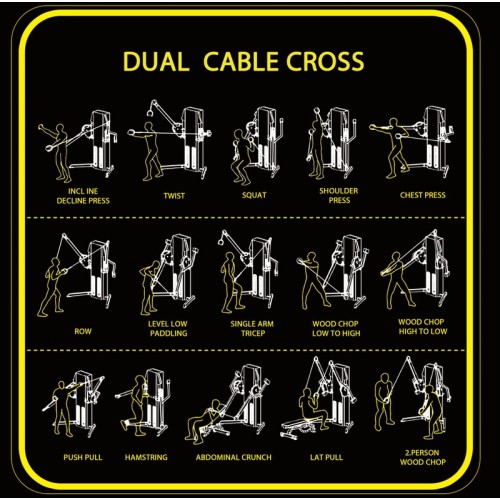 DUAL CABLE CROSS

INCL INE DECLINE PRESS

TWIST

SQUAT

SHOULDER PRESS

CHEST PRESS

ROW

LEVEL LOW PADDLING

SINGLE ARM TRICEP

WOOD CHOP LOW TO HIGH

WOOD CHOP HIGH TO LOW

PUSH PULL

HAMSTRING

ABDOMINAL CRUNCH

LAT PULL

2.PERSON WOOD CHOP