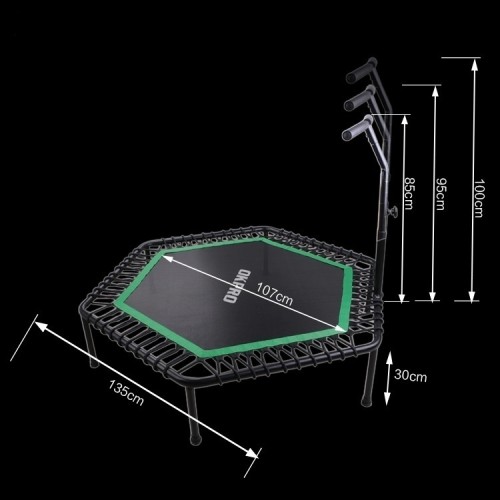 85cm
95cm
100cm
OKPRO
107cm
30cm
135cm