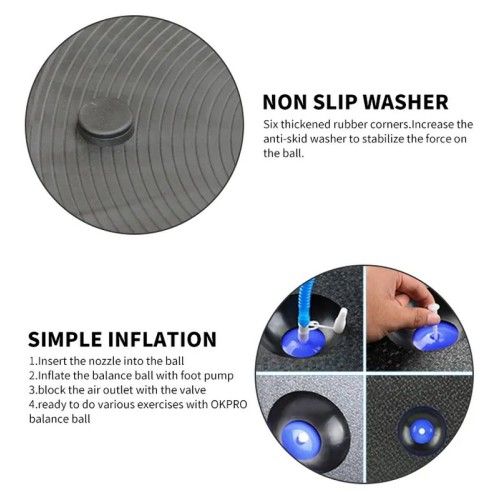 NON SLIP WASHER
Six thickened rubber corners.Increase the anti-skid washer to stabilize the force on the ball.

SIMPLE INFLATION
1.Insert the nozzle into the ball
2.Inflate the balance ball with foot pump
3.block the air outlet with the valve
4.ready to do various exercises with OKPRO balance ball