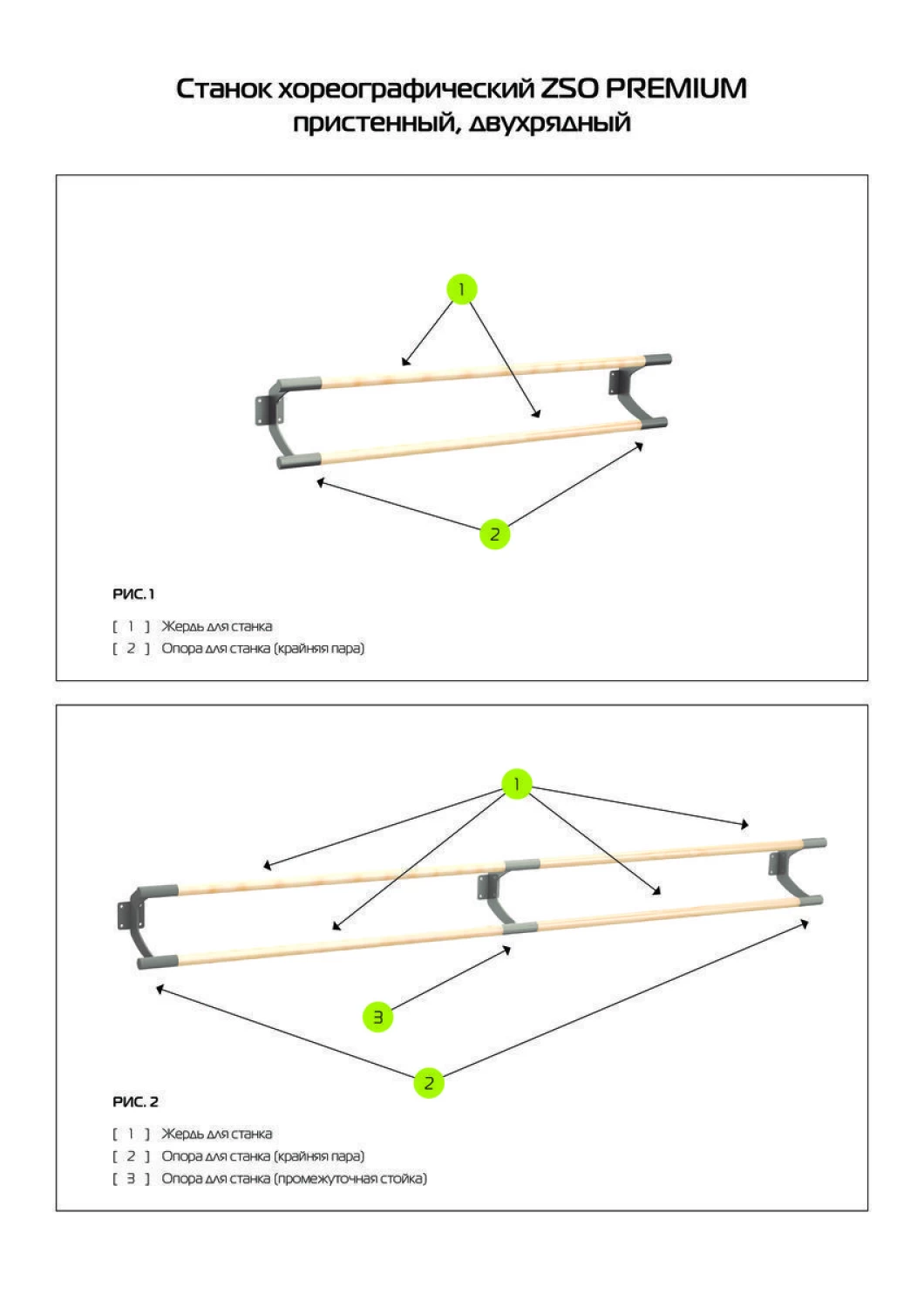 Станок хореографический ZSO PREMIUM
пристенный, двухрядный

1

2

РИС. 1

[ 1 ] Жердь для станка
[ 2 ] Опора для станка (крайняя пара)

1

3

2

РИС. 2

[ 1 ] Жердь для станка
[ 2 ] Опора для станка (крайняя пара)
[ 3 ] Опора для станка (промежуточная стойка)